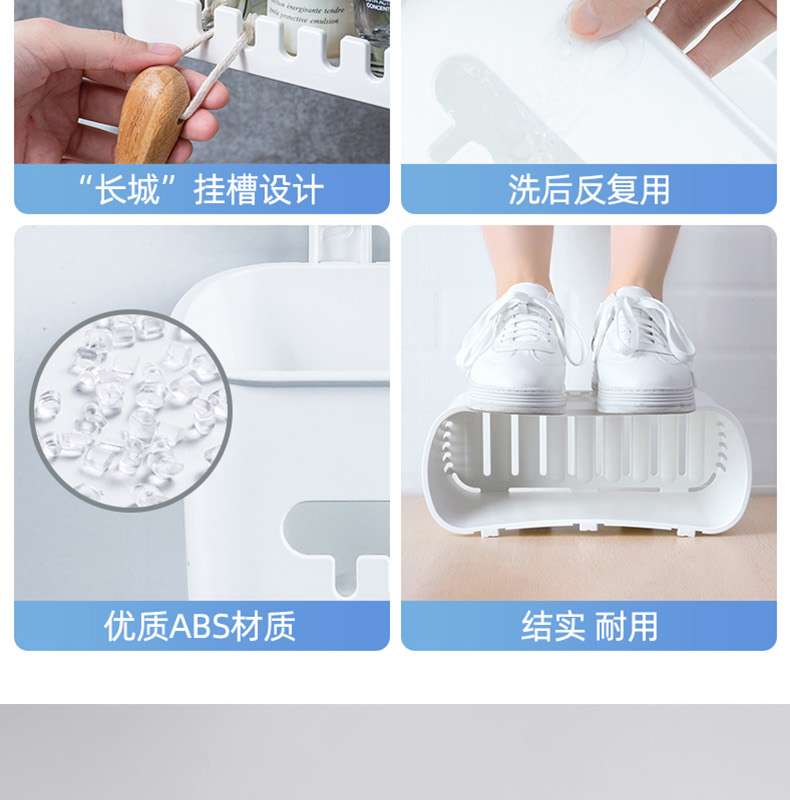 “长城”挂槽设计

洗后反复用

优质ABS材质

结实 耐用