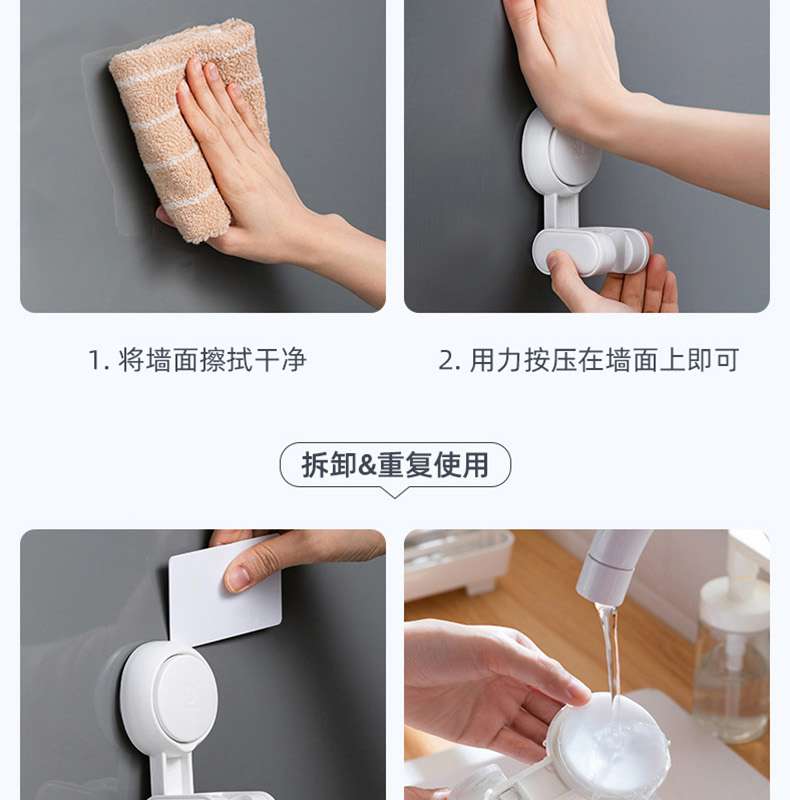 1. 将墙面擦拭干净

2. 用力按压在墙面上即可

拆卸&重复使用