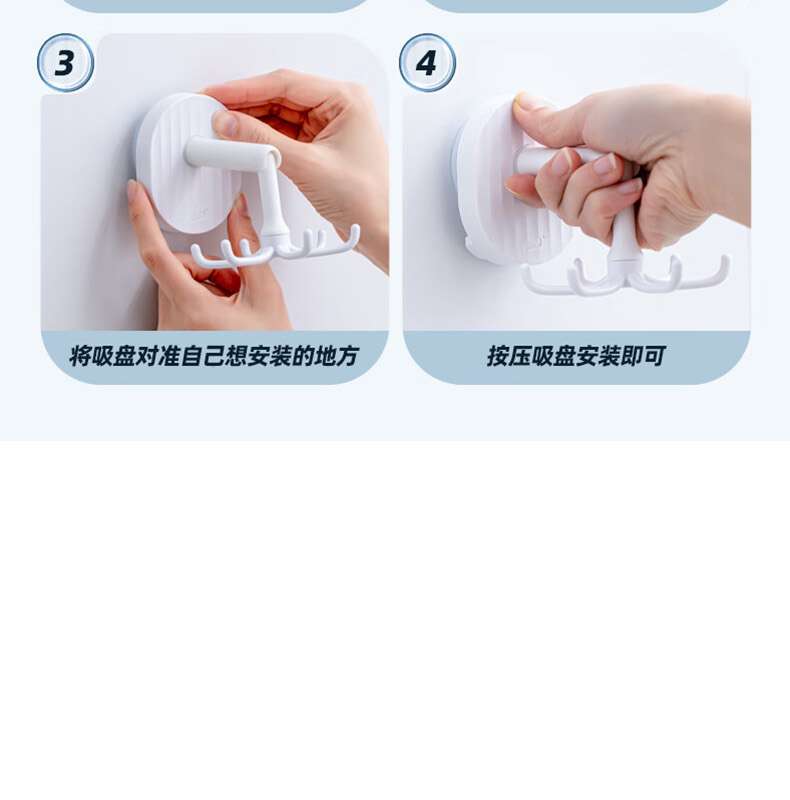 3

将吸盘对准自己想安装的地方

4

按压吸盘安装即可