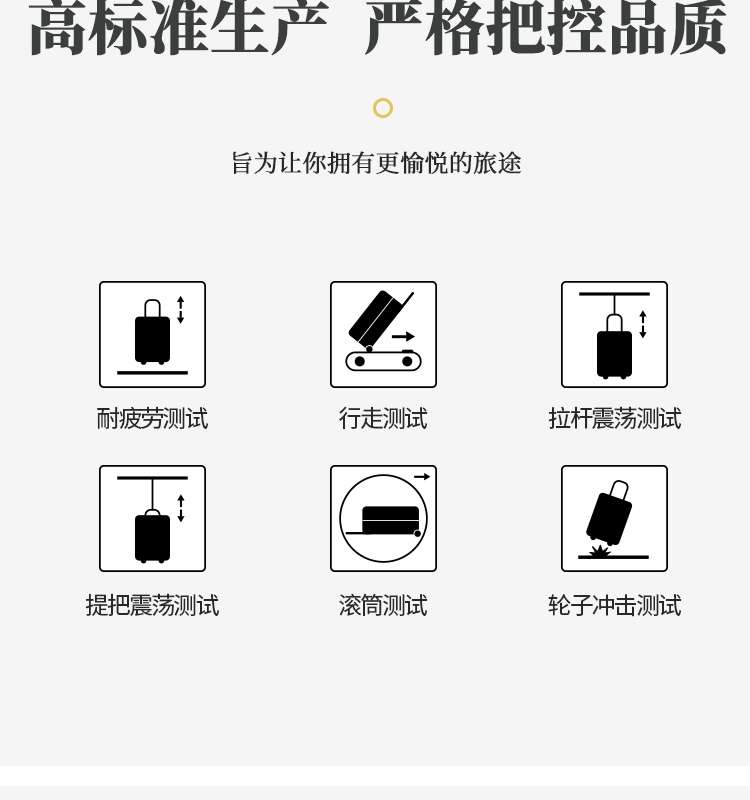 高标准生产 严格把控品质

旨为让你拥有更愉悦的旅途

耐疲劳测试

行走测试

拉杆震荡测试

提把震荡测试

滚筒测试

轮子冲击测试