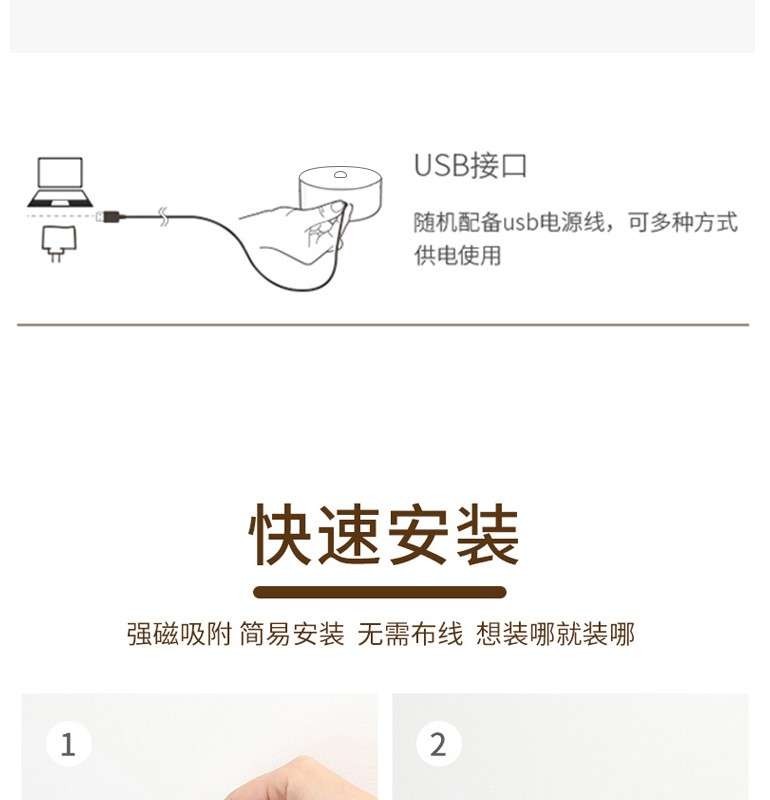 USB接口

随机配备usb电源线，可多种方式供电使用

快速安装

强磁吸附 简易安装 无需布线 想装哪就装哪

1

2