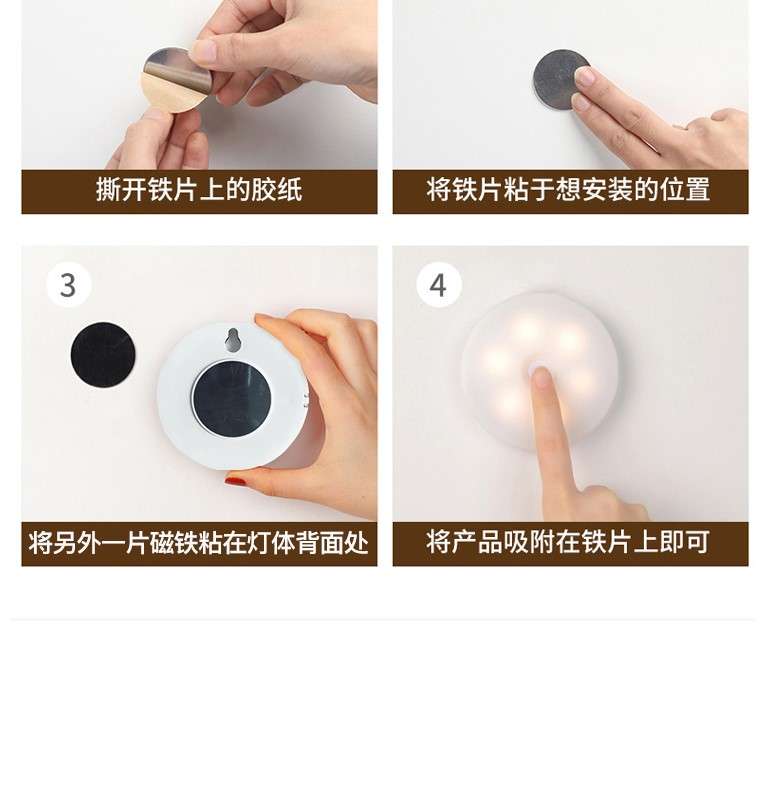 撕开铁片上的胶纸

将铁片粘于想安装的位置

3

将另外一片磁铁粘在灯体背面处

4

将产品吸附在铁片上即可