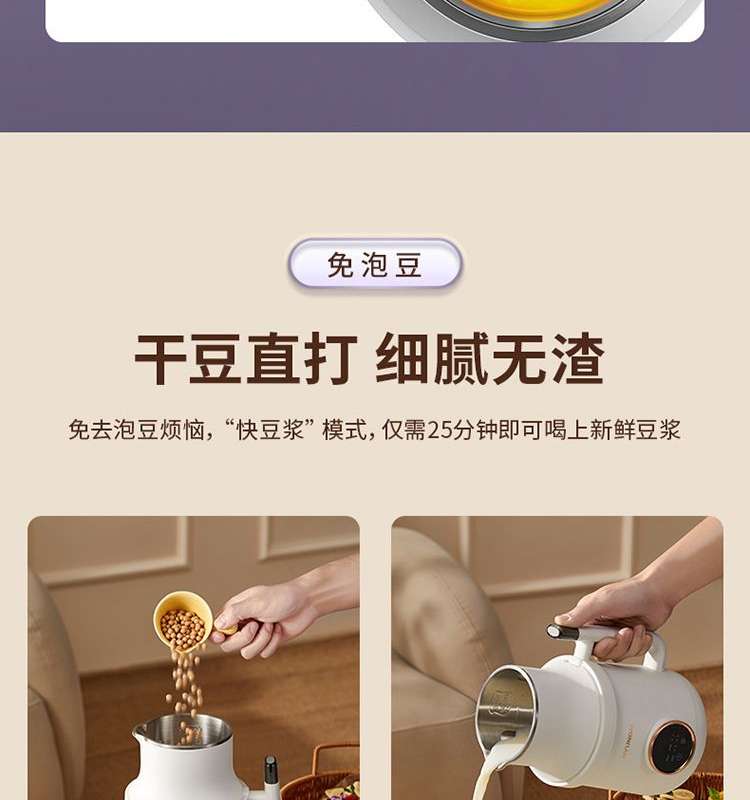 免泡豆

干豆直打 细腻无渣

免去泡豆烦恼，“快豆浆”模式，仅需25分钟即可喝上新鲜豆浆