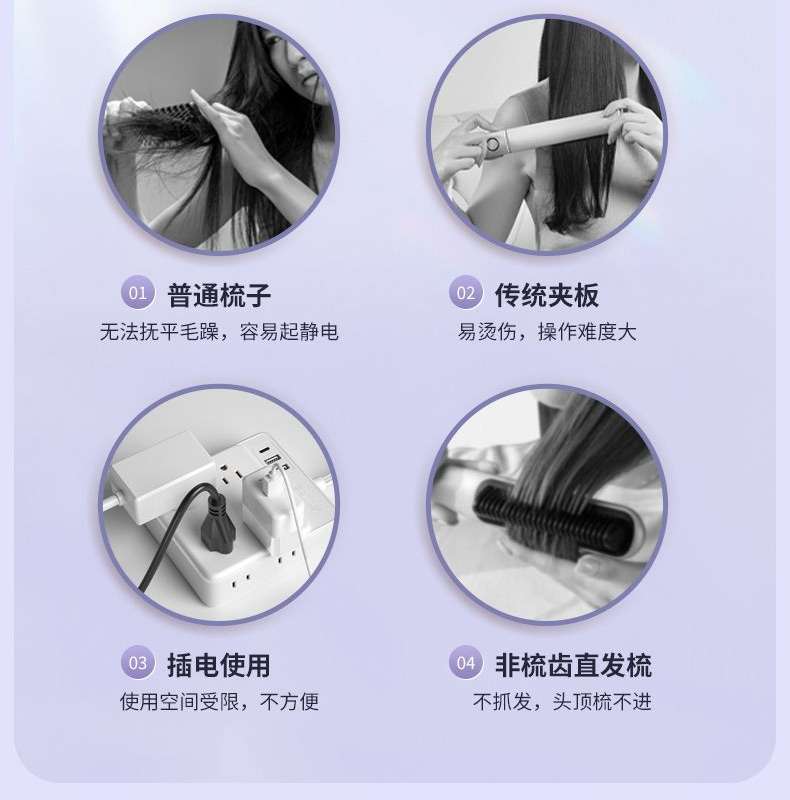 01 普通梳子
无法抚平毛躁，容易起静电

02 传统夹板
易烫伤，操作难度大

03 插电使用
使用空间受限，不方便

04 非梳齿直发梳
不抓发，头顶梳不进